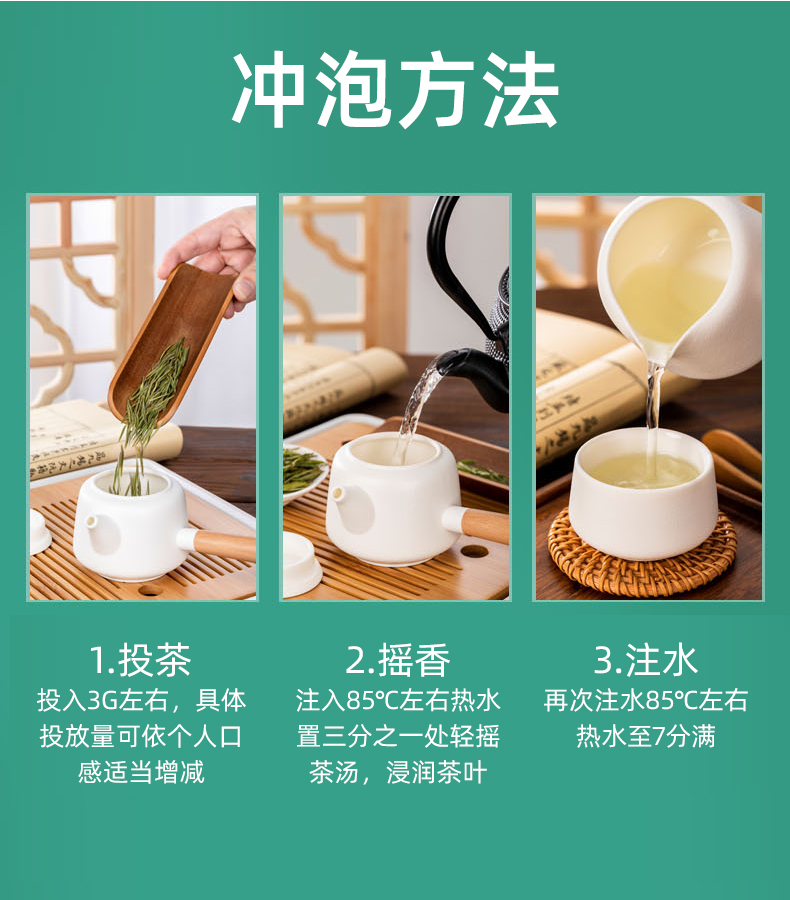 冲泡方法

1.投茶
投入3G左右，具体投放量可依个人口感适当增减

2.摇香
注入85℃左右热水置三分之一处轻摇茶汤，浸润茶叶

3.注水
再次注水85℃左右热水至7分满