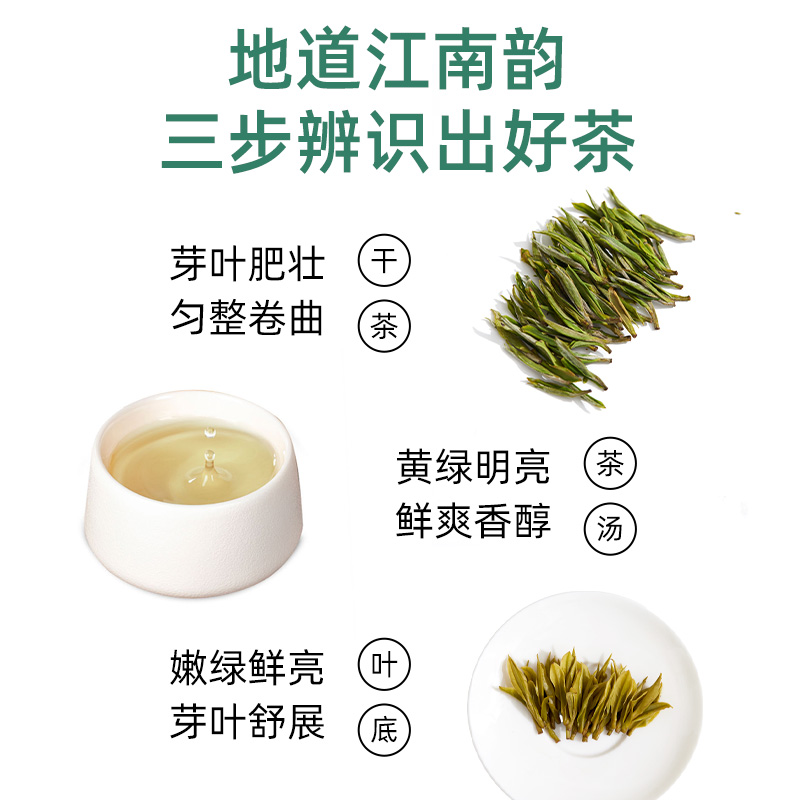 地道江南韵
三步辨识出好茶

芽叶肥壮
匀整卷曲

干
茶

黄绿明亮
鲜爽香醇

茶
汤

嫩绿鲜亮
芽叶舒展

叶
底