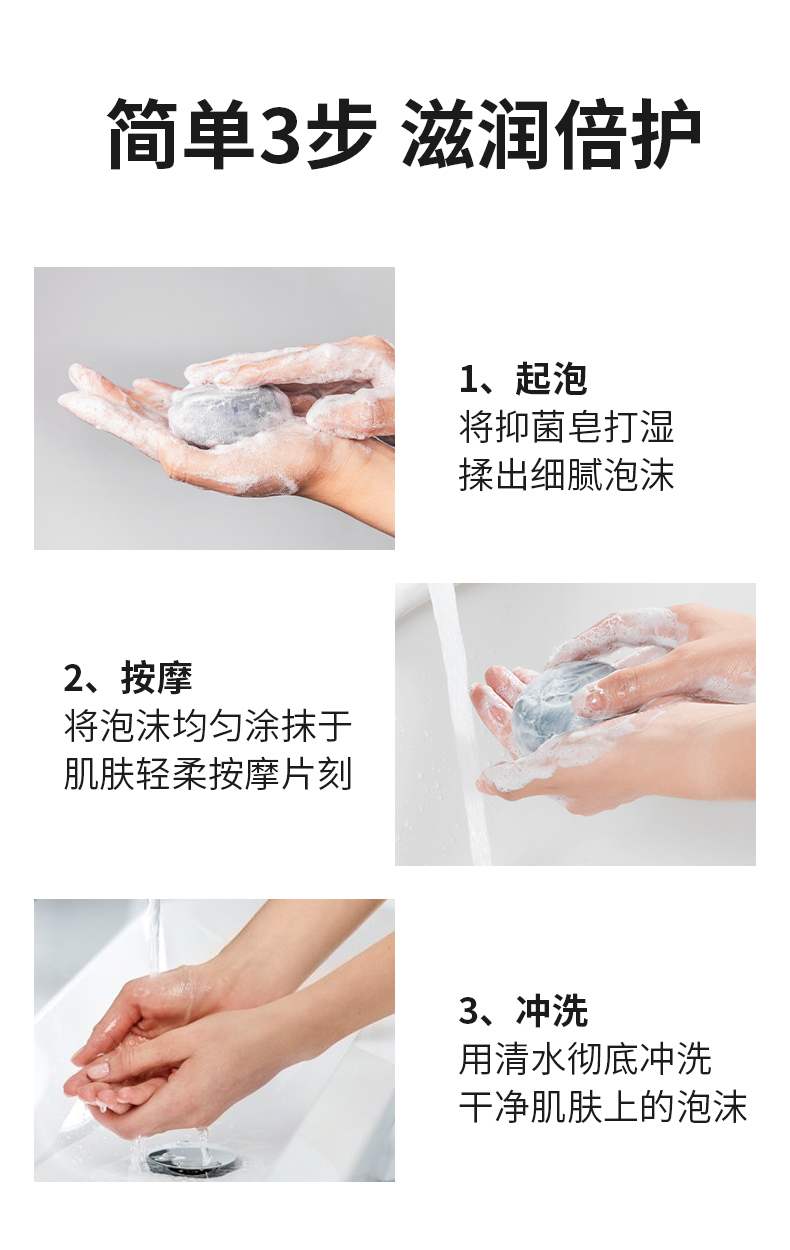 简单3步 滋润倍护

1、起泡
将抑菌皂打湿
揉出细腻泡沫

2、按摩
将泡沫均匀涂抹于
肌肤轻柔按摩片刻

3、冲洗
用清水彻底冲洗
干净肌肤上的泡沫