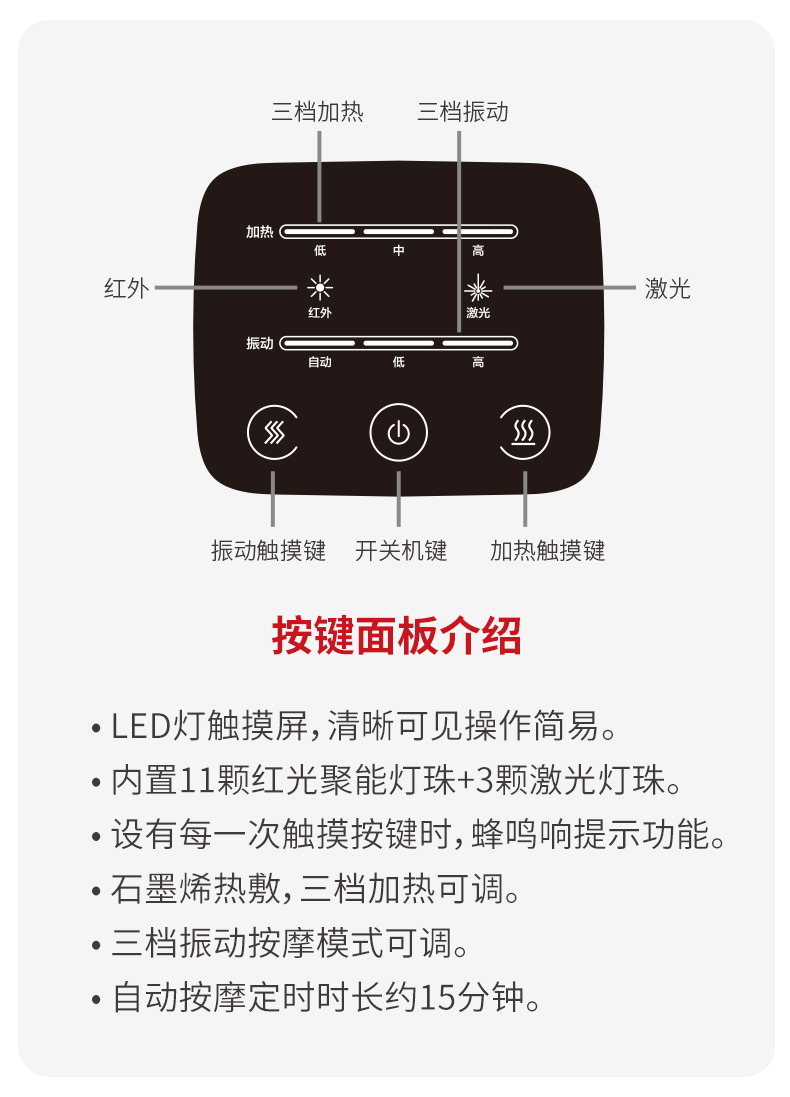 三档加热 三档振动

加热
低 中 高

红外
红外
激光
激光

振动
自动 低 高

振动触摸键 开关机键 加热触摸键

按键面板介绍

• LED灯触摸屏，清晰可见操作简易。
• 内置11颗红光聚能灯珠+3颗激光灯珠。
• 设有每一次触摸按键时，蜂鸣响提示功能。
• 石墨烯热敷，三档加热可调。
• 三档振动按摩模式可调。
• 自动按摩定时时长约15分钟。