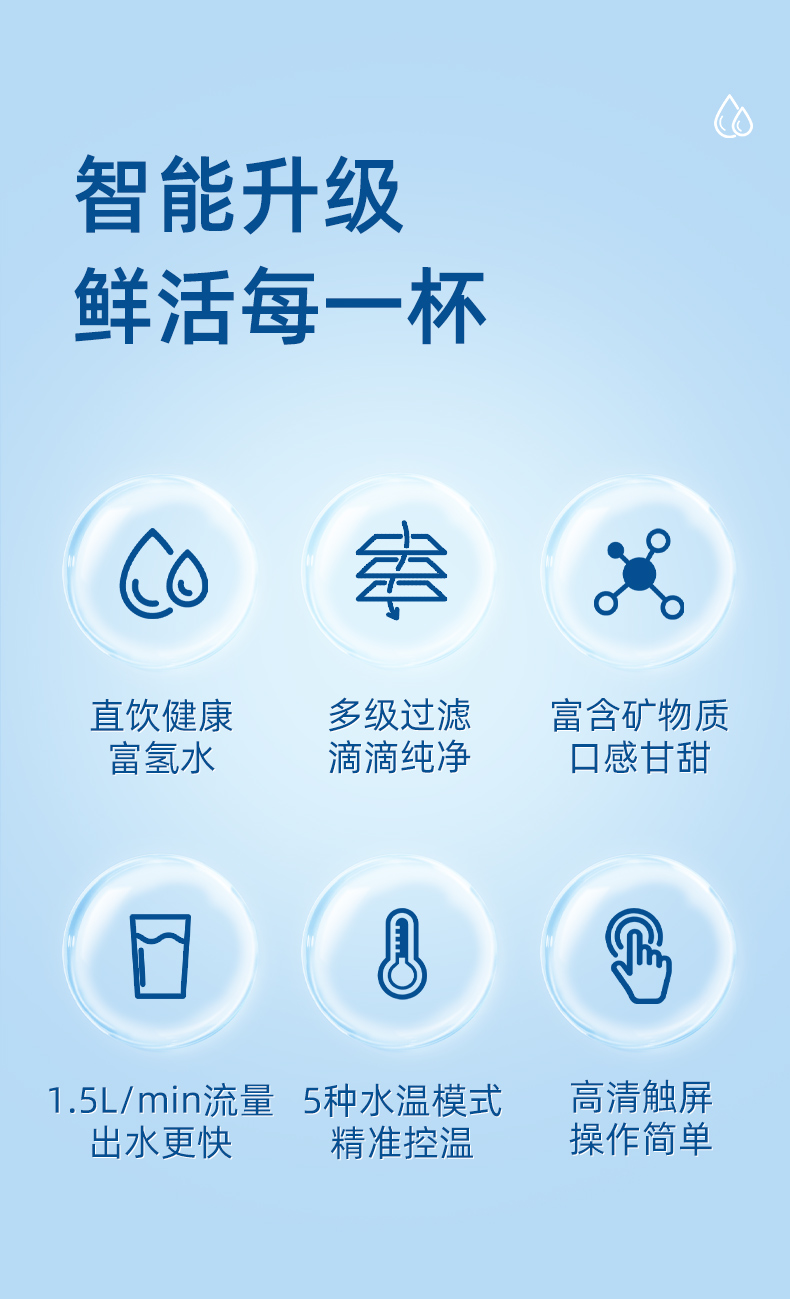 智能升级
鲜活每一杯

直饮健康
富氢水

多级过滤
滴滴纯净

富含矿物质
口感甘甜

1.5L/min流量
出水更快

5种水温模式
精准控温

高清触屏
操作简单