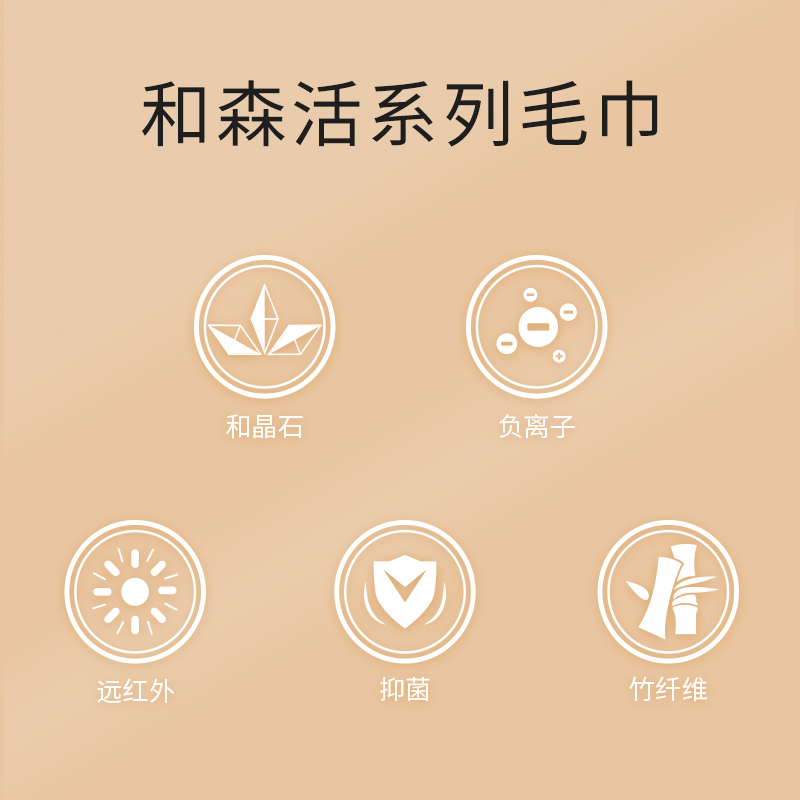 和森活系列毛巾

和晶石

负离子

远红外

抑菌

竹纤维