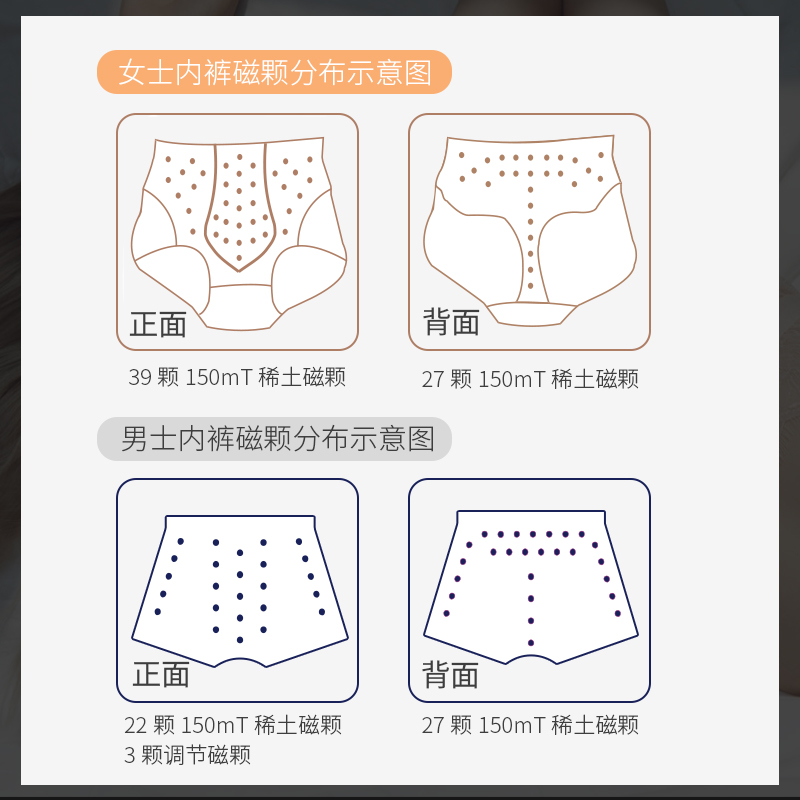 女士内裤磁颗分布示意图

正面

39 颗 150mT 稀土磁颗

背面

27 颗 150mT 稀土磁颗

男士内裤磁颗分布示意图

正面

22 颗 150mT 稀土磁颗
3 颗调节磁颗

背面

27 颗 150mT 稀土磁颗