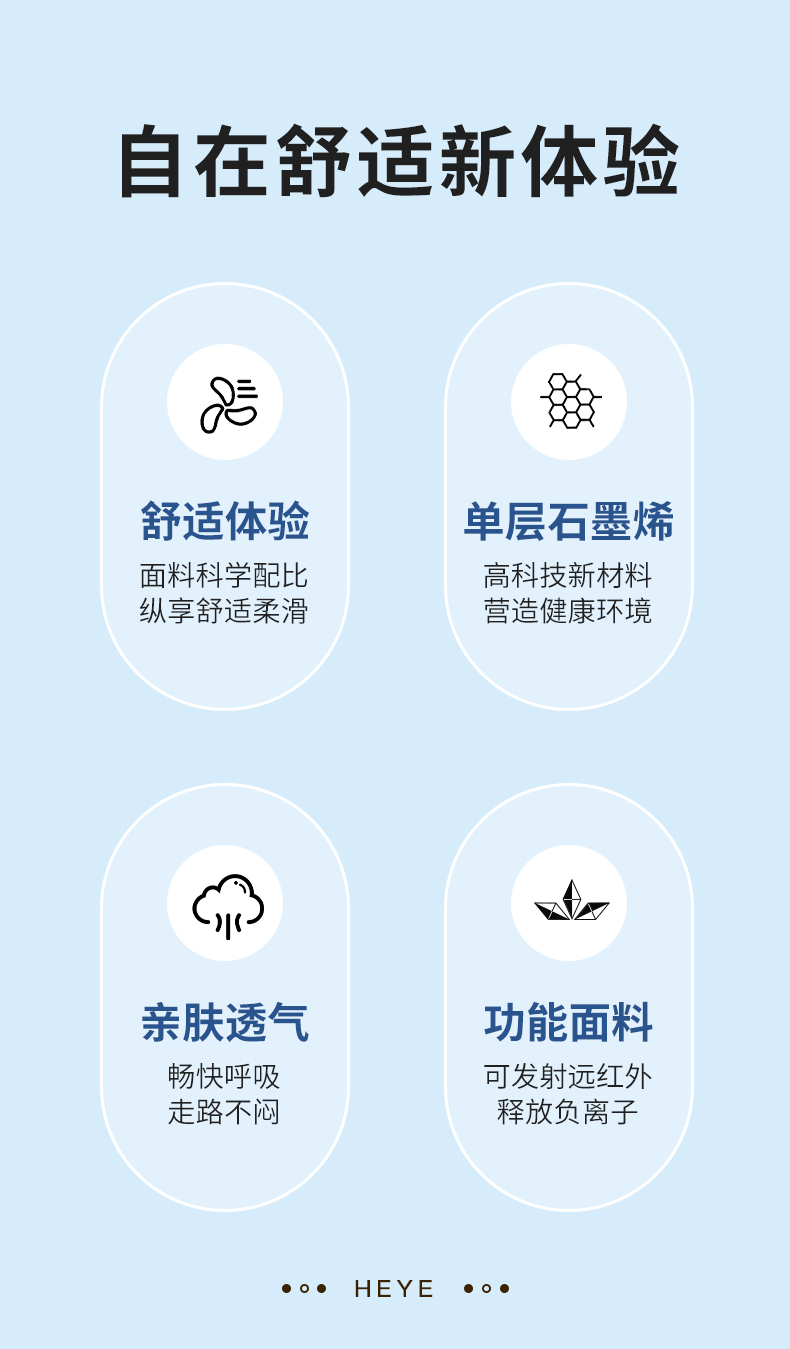 自在舒适新体验

舒适体验
面料科学配比
纵享舒适柔滑

单层石墨烯
高科技新材料
营造健康环境

亲肤透气
畅快呼吸
走路不闷

功能面料
可发射远红外
释放负离子

HEYE